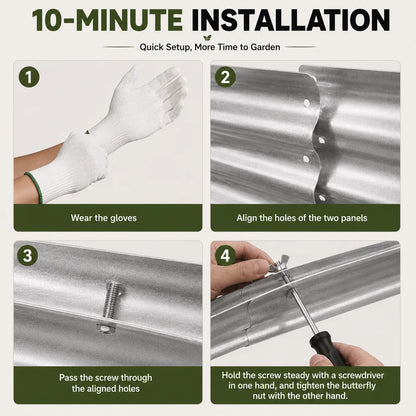 10-MINUTE INSTALLATION

Quick Setup, More Time to Garden

1

Wear the gloves

2

Align the holes of the two panels

3

Pass the screw through the aligned holes

4

Hold the screw steady with a screwdriver in one hand, and tighten the butterfly nut with the other hand.